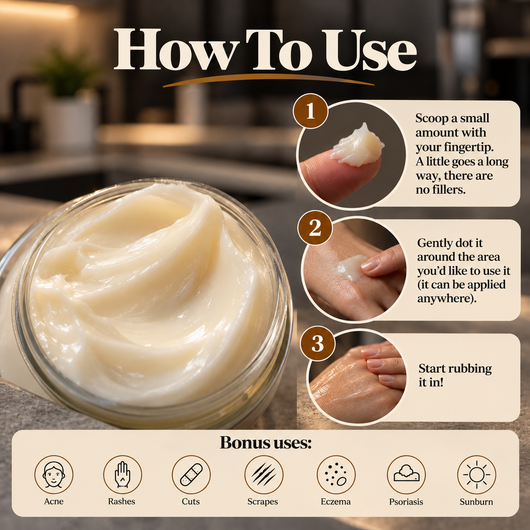 How To Use

1

Scoop a small amount with your fingertip. A little goes a long way, there are no fillers.

2

Gently dot it around the area you'd like to use it (it can be applied anywhere).

3

Start rubbing it in!

Bonus uses:

Acne
Rashes
Cuts
Scrapes
Eczema
Psoriasis
Sunburn